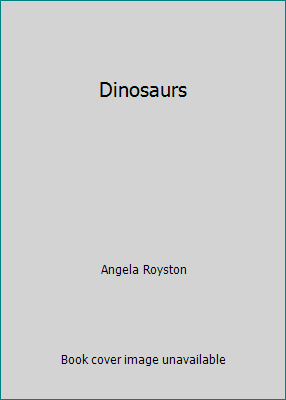 Dinosaurs

Angela Royston

Book cover image unavailable