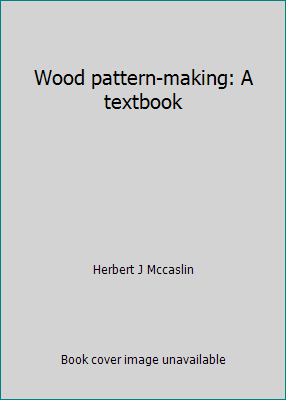 Wood pattern-making: A textbook

Herbert J Mccaslin

Book cover image unavailable